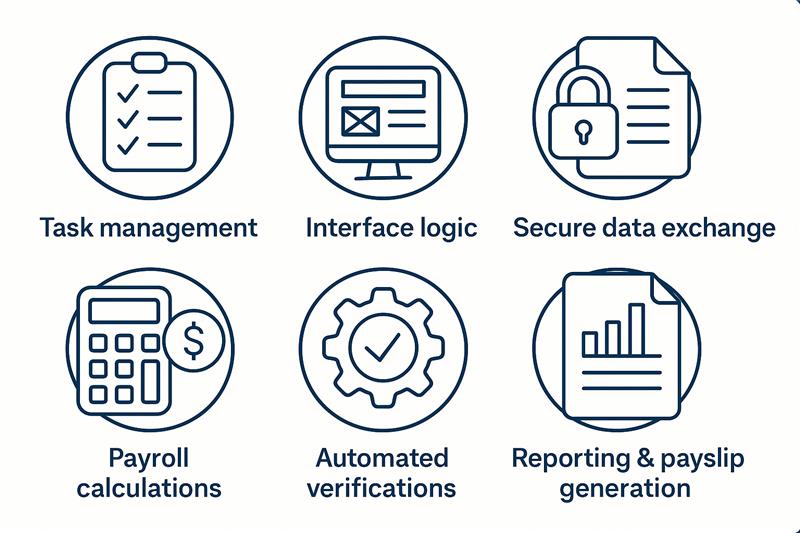 Task management

Interface logic

Secure data exchange

$

Payroll calculations

Automated verifications

Reporting & payslip generation